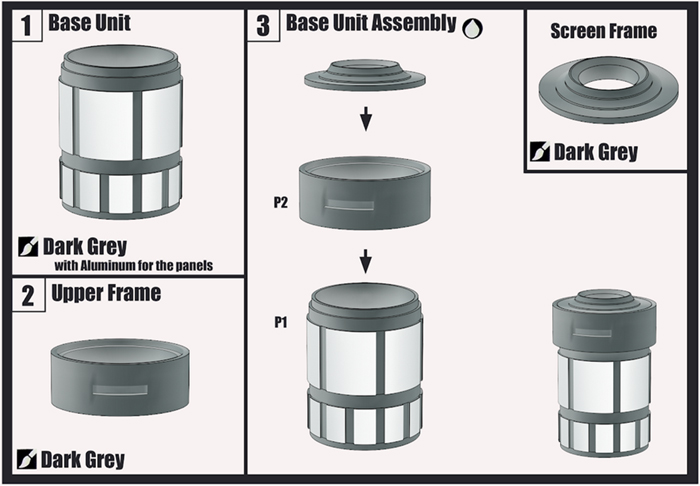 1 Base Unit

Dark Grey
with Aluminum for the panels

2 Upper Frame

Dark Grey

3 Base Unit Assembly

P2

P1

Screen Frame

Dark Grey